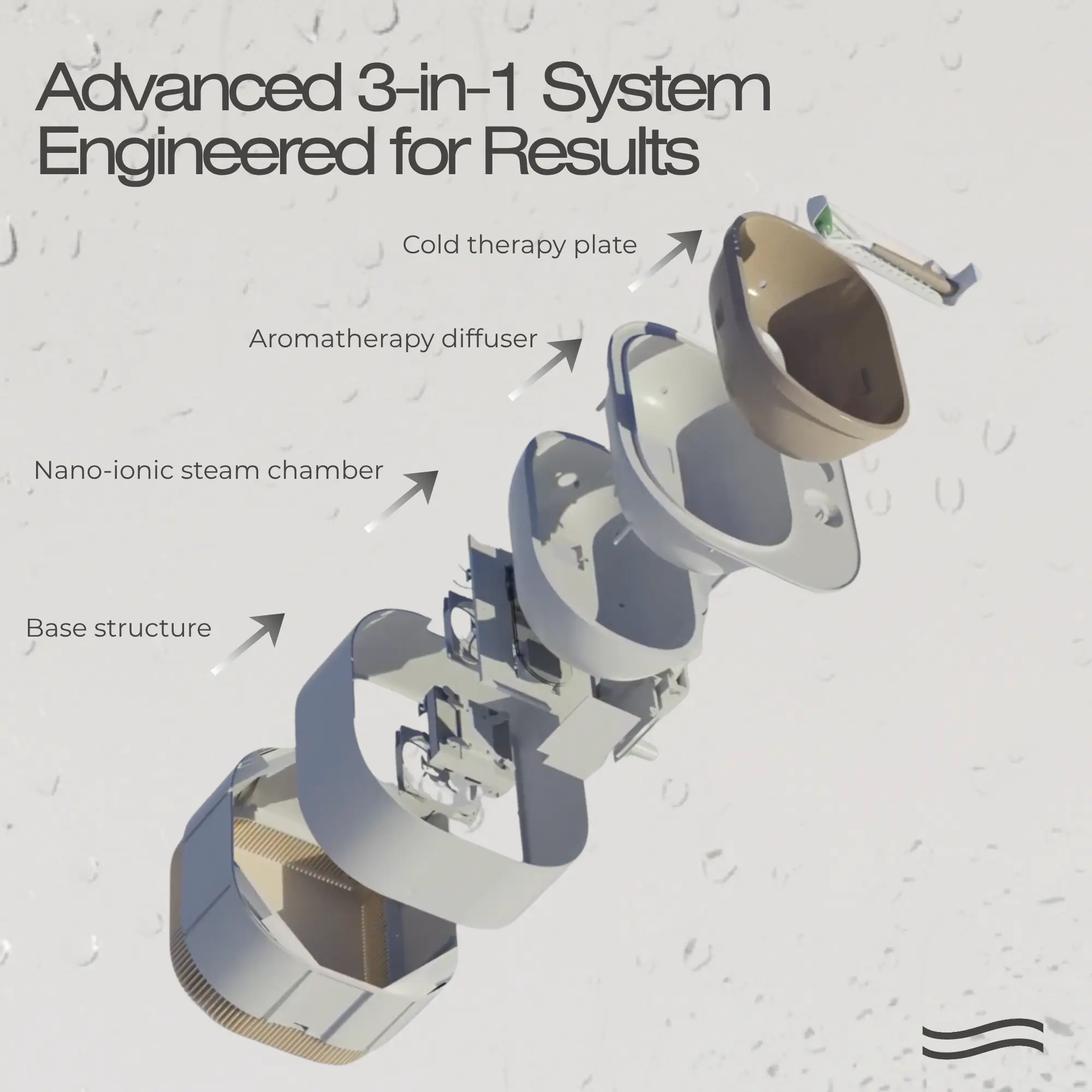 Advanced 3-in-1 System Engineered for Results

Cold therapy plate

Aromatherapy diffuser

Nano-ionic steam chamber

Base structure